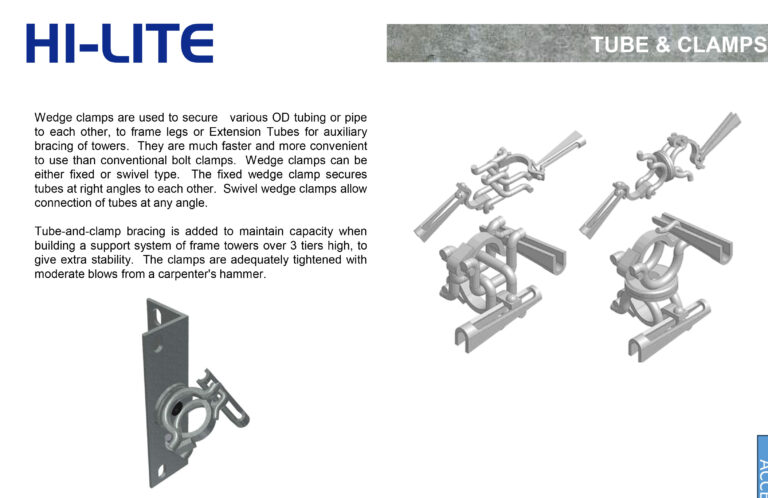 HI-LITE

TUBE & CLAMPS

Wedge clamps are used to secure various OD tubing or pipe to each other, to frame legs or Extension Tubes for auxiliary bracing of towers. They are much faster and more convenient to use than conventional bolt clamps. Wedge clamps can be either fixed or swivel type. The fixed wedge clamp secures tubes at right angles to each other. Swivel wedge clamps allow connection of tubes at any angle.

Tube-and-clamp bracing is added to maintain capacity when building a support system of frame towers over 3 tiers high, to give extra stability. The clamps are adequately tightened with moderate blows from a carpenter's hammer.

ACCE